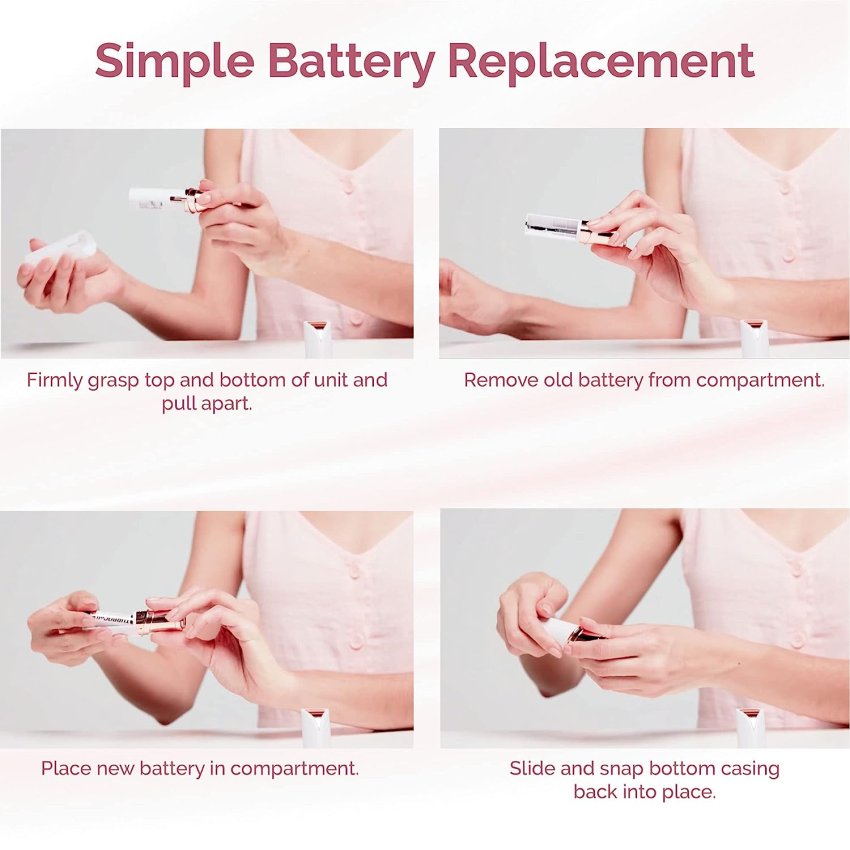 Simple Battery Replacement

Firmly grasp top and bottom of unit and pull apart.

Remove old battery from compartment.

Place new battery in compartment.

Slide and snap bottom casing back into place.